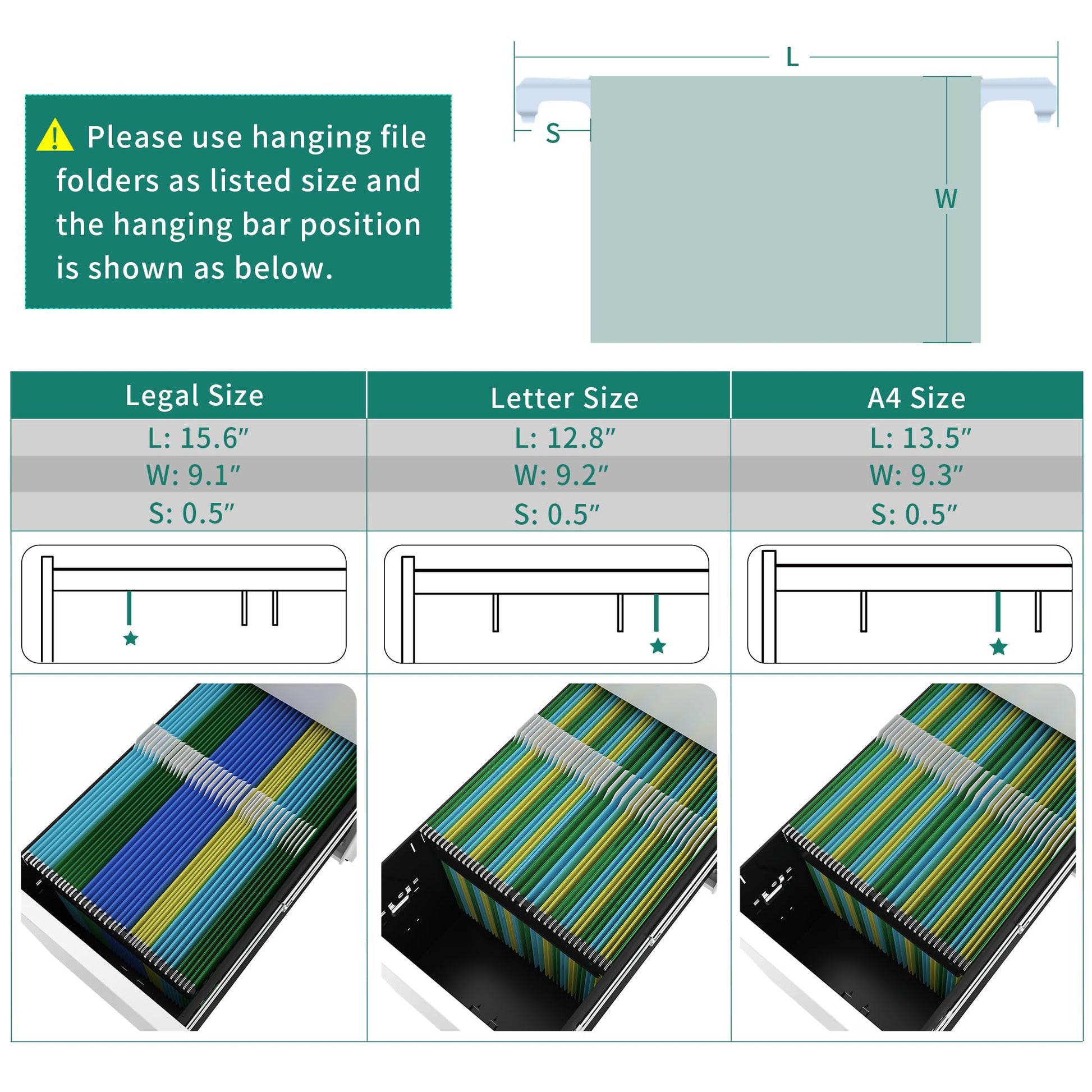 Please use hanging file folders as listed size and the hanging bar position is shown as below.

L

S

W

| Legal Size | Letter Size | A4 Size |
|---|---|---|
| L: 15.6″ | L: 12.8″ | L: 13.5″ |
| W: 9.1″ | W: 9.2″ | W: 9.3″ |
| S: 0.5″ | S: 0.5″ | S: 0.5″ |